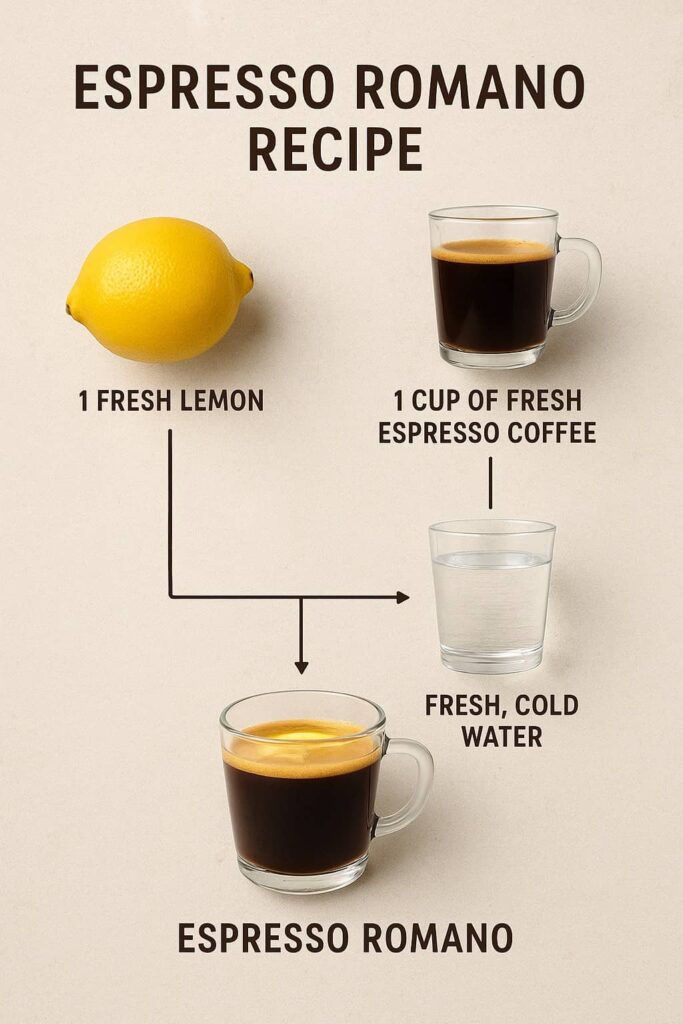 ESPRESSO ROMANO RECIPE

1 FRESH LEMON

1 CUP OF FRESH ESPRESSO COFFEE

FRESH, COLD WATER

ESPRESSO ROMANO