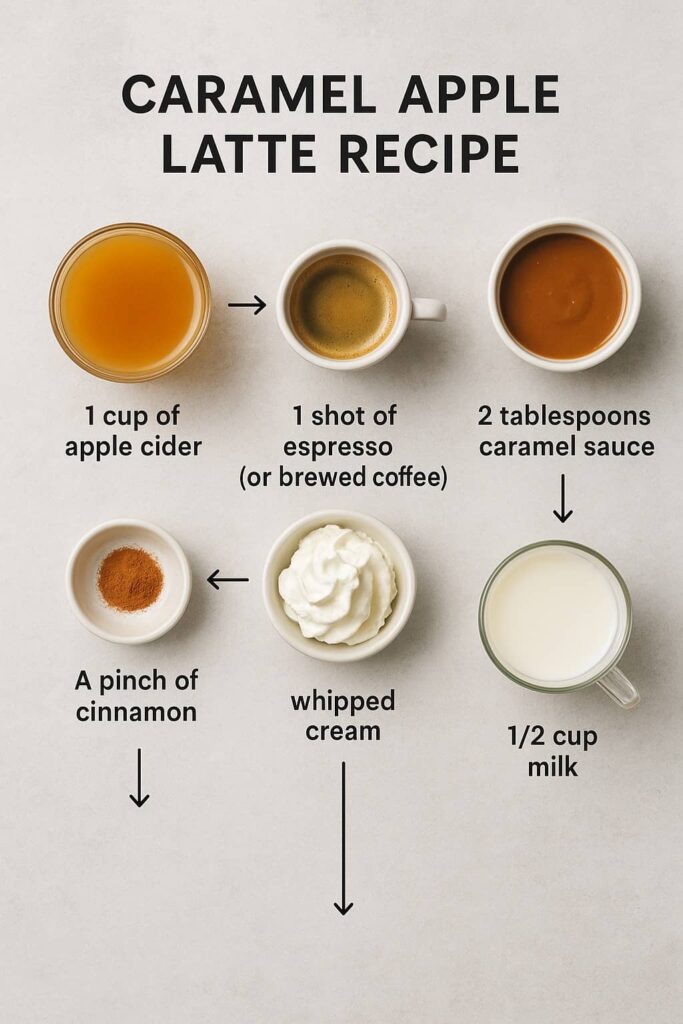 CARAMEL APPLE LATTE RECIPE

1 cup of apple cider

1 shot of espresso (or brewed coffee)

2 tablespoons caramel sauce

A pinch of cinnamon

whipped cream

1/2 cup milk