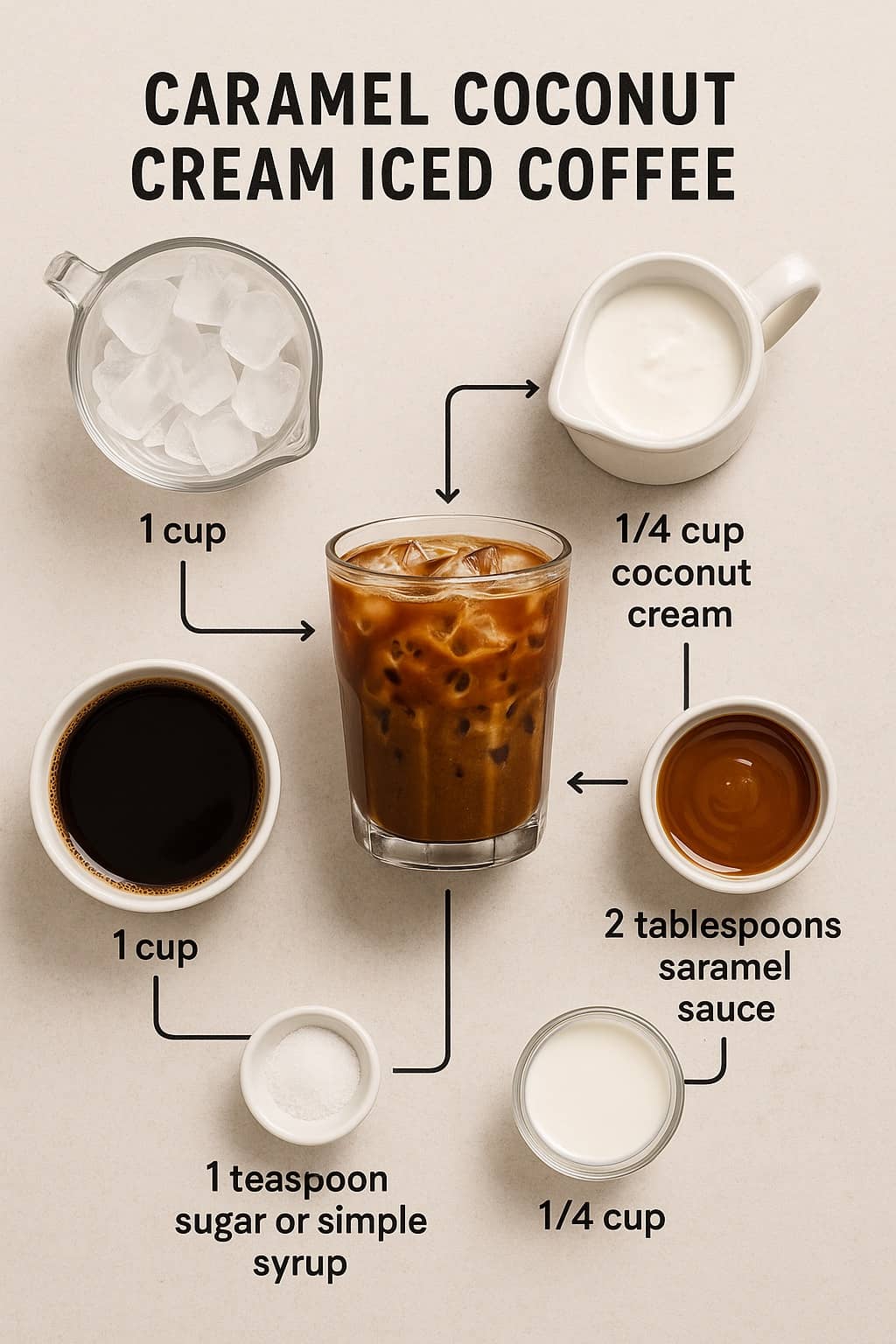 CARAMEL COCONUT CREAM ICED COFFEE

1 cup

1/4 cup coconut cream

1 cup

2 tablespoons saramel sauce

1 teaspoon sugar or simple syrup

1/4 cup