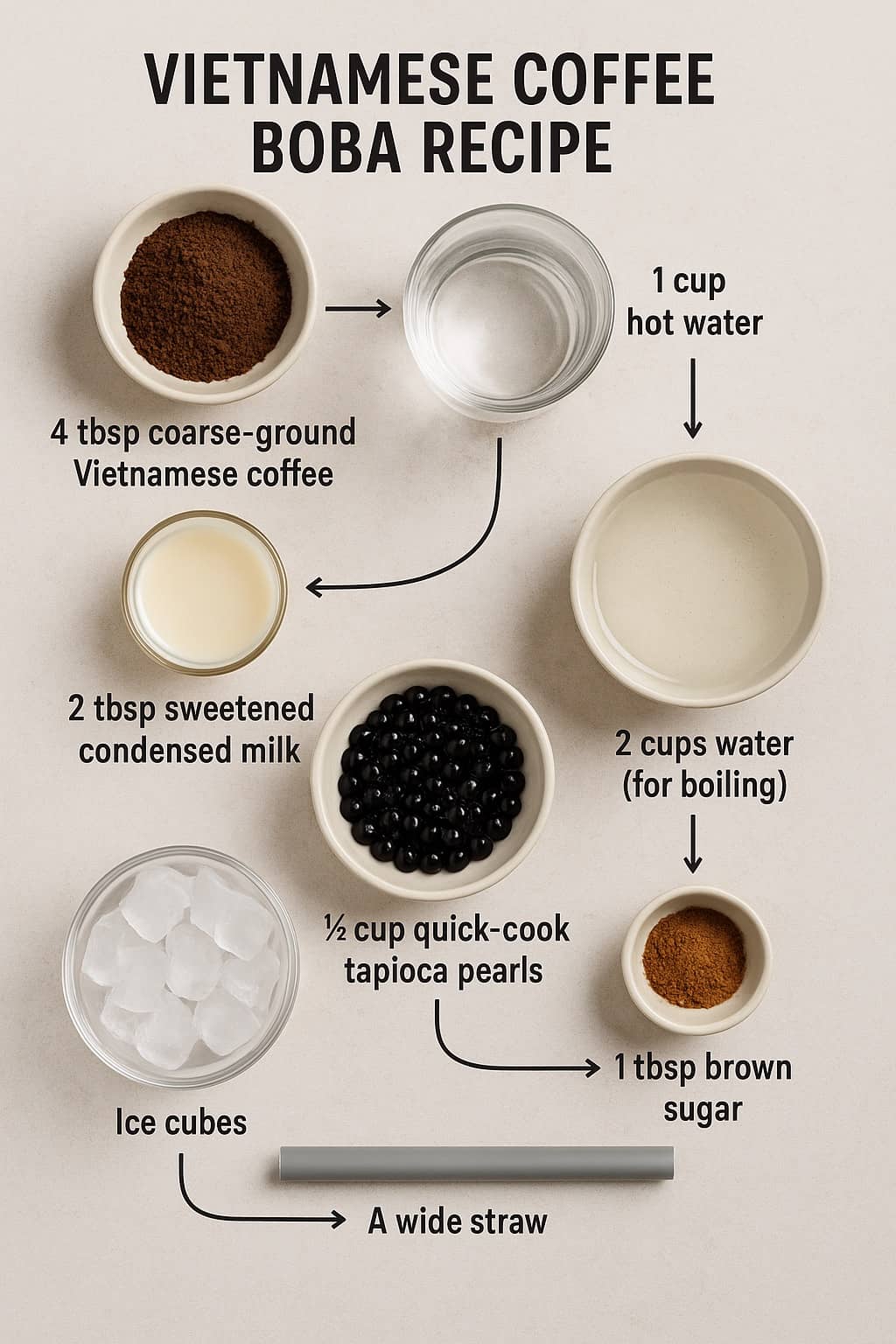 VIETNAMESE COFFEE BOBA RECIPE

1 cup hot water

4 tbsp coarse-ground Vietnamese coffee

2 tbsp sweetened condensed milk

2 cups water (for boiling)

½ cup quick-cook tapioca pearls

1 tbsp brown sugar

Ice cubes

A wide straw