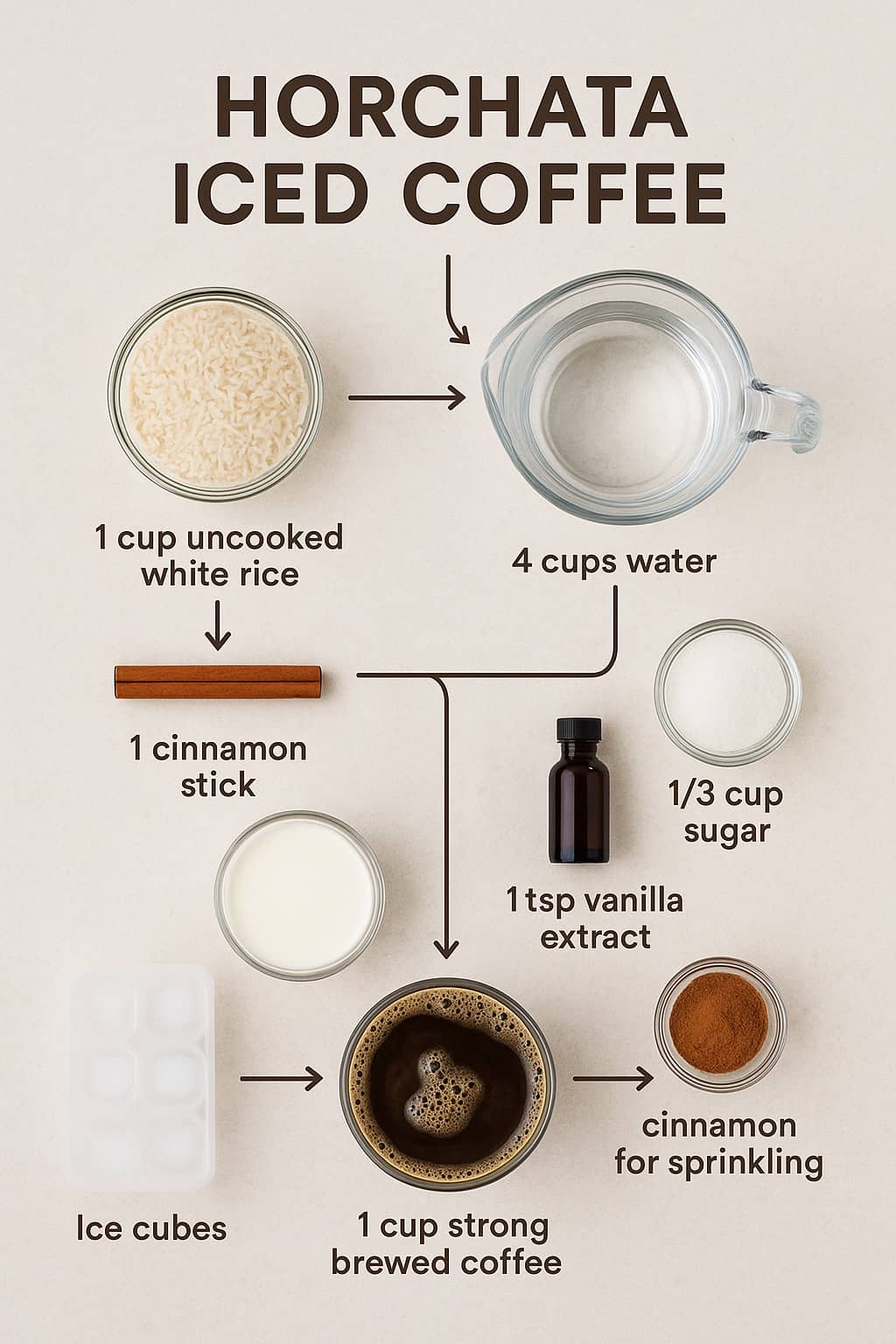 HORCHATA ICED COFFEE

1 cup uncooked white rice

4 cups water

1 cinnamon stick

1/3 cup sugar

1 tsp vanilla extract

Ice cubes

1 cup strong brewed coffee

cinnamon for sprinkling